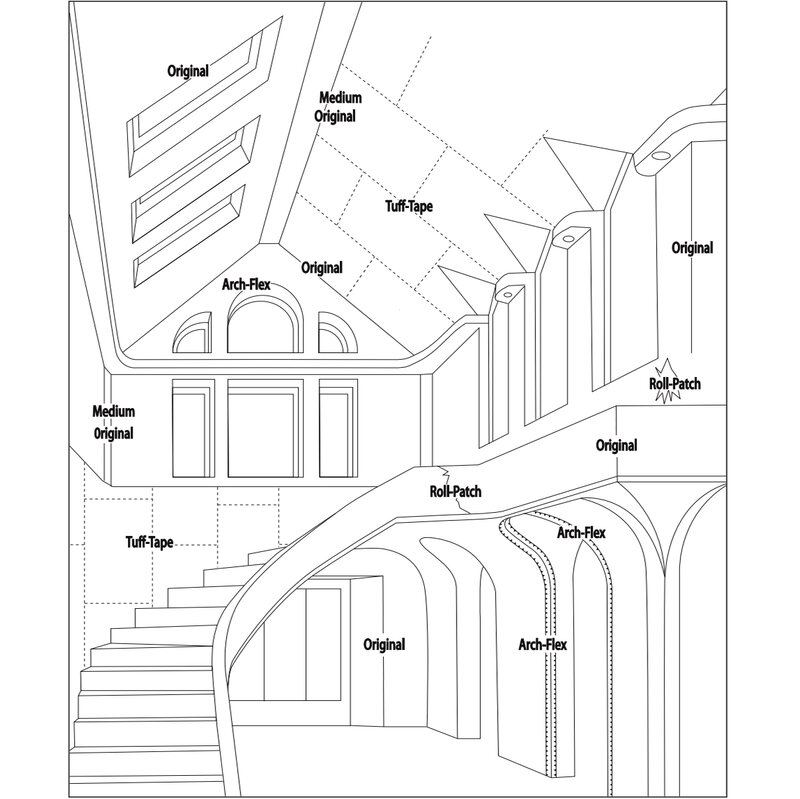 Original

Medium Original

Tuff-Tape

Original

Original

Arch-Flex

Roll-Patch

Medium Original

Original

Roll-Patch

Tuff-Tape

Arch-Flex

Original

Arch-Flex